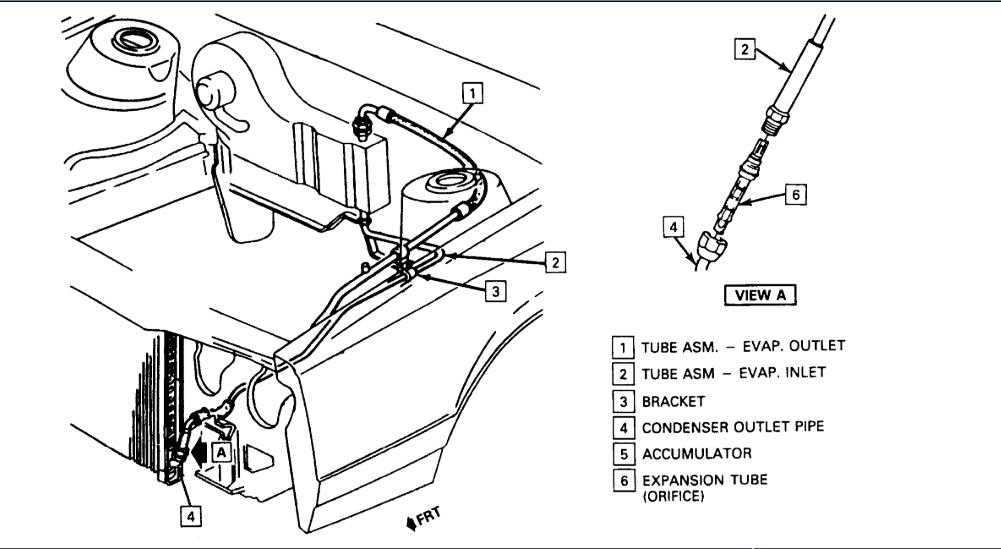 1
2
3
A
4
FRT

2
6
4
VIEW A

1 TUBE ASM. – EVAP. OUTLET
2 TUBE ASM – EVAP. INLET
3 BRACKET
4 CONDENSER OUTLET PIPE
5 ACCUMULATOR
6 EXPANSION TUBE (ORIFICE)