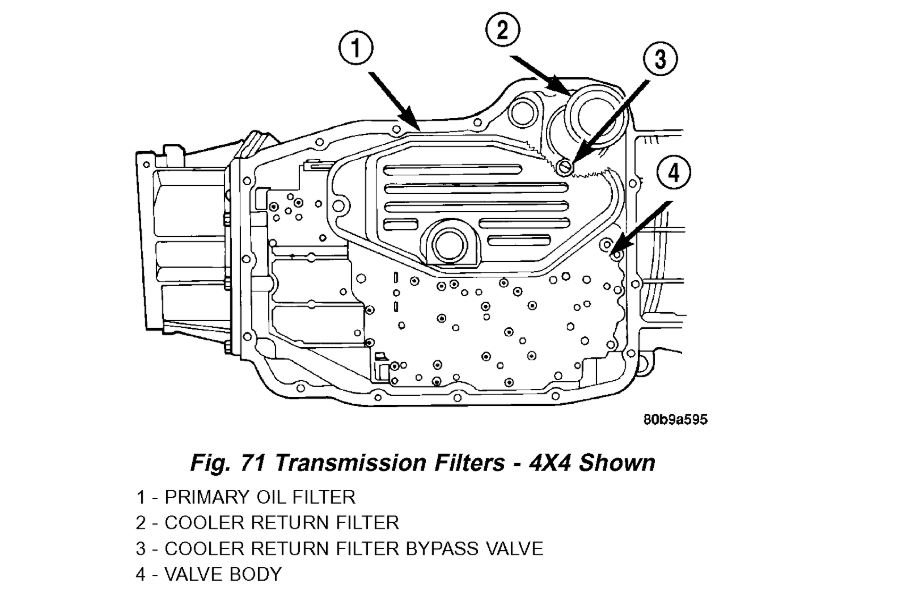 1
2
3
4

80b9a595

Fig. 71 Transmission Filters - 4X4 Shown

1 - PRIMARY OIL FILTER
2 - COOLER RETURN FILTER
3 - COOLER RETURN FILTER BYPASS VALVE
4 - VALVE BODY