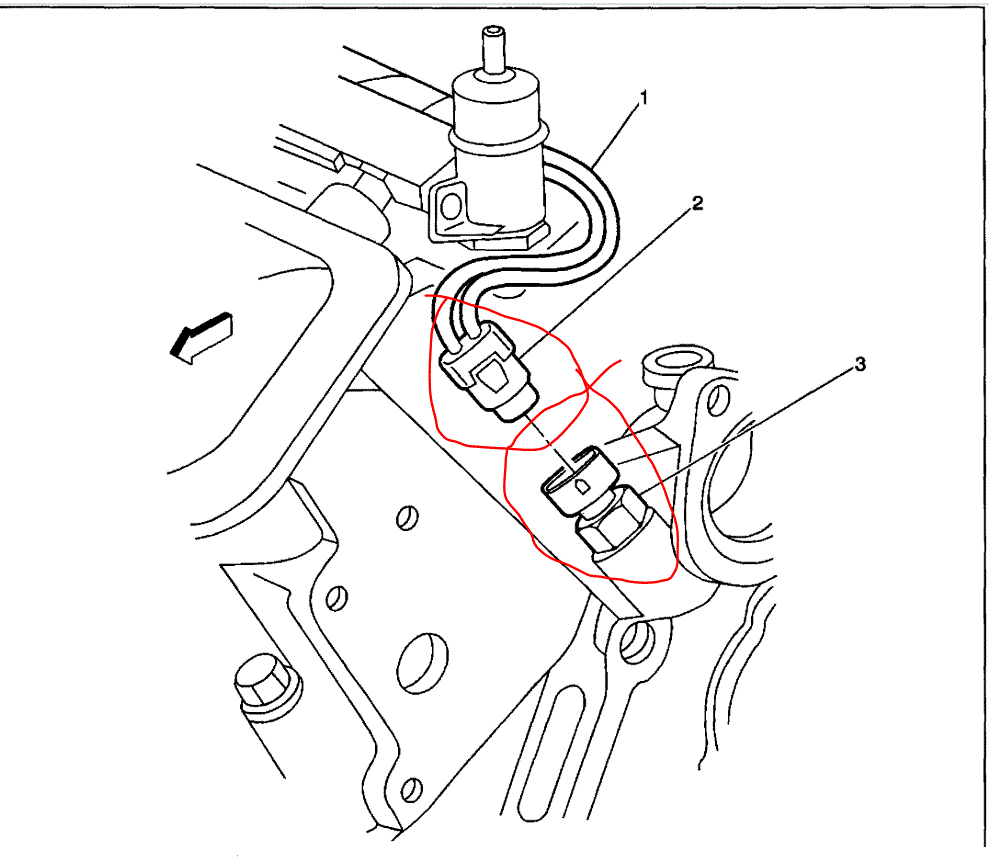 1
2
3