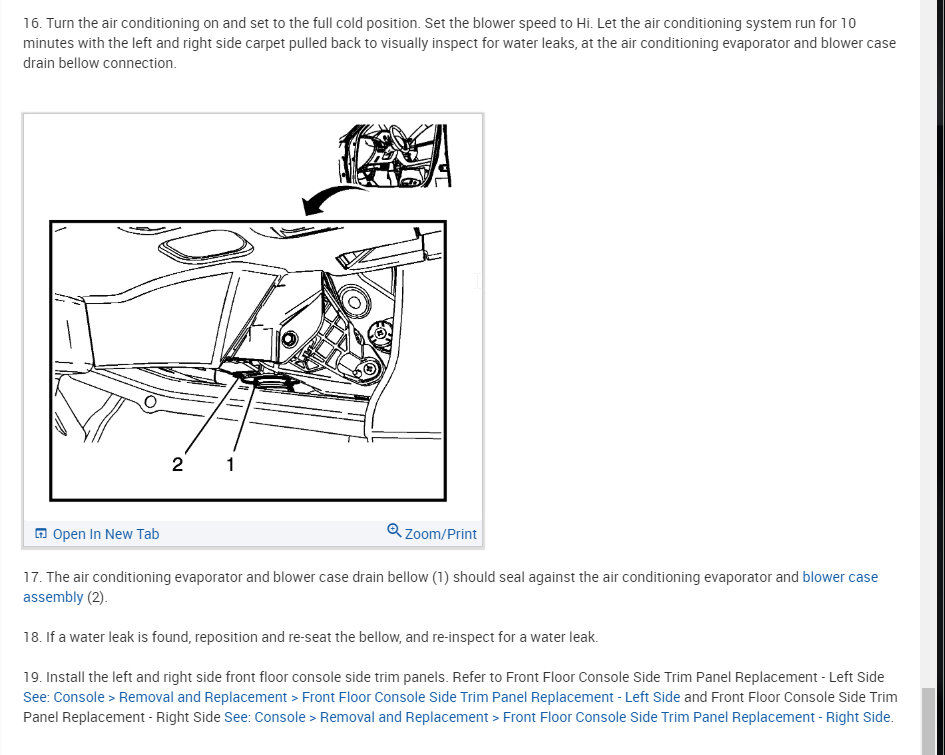 16. Turn the air conditioning on and set to the full cold position. Set the blower speed to Hi. Let the air conditioning system run for 10 minutes with the left and right side carpet pulled back to visually inspect for water leaks, at the air conditioning evaporator and blower case drain bellow connection.

2 1

Open In New Tab

Zoom/Print

17. The air conditioning evaporator and blower case drain bellow (1) should seal against the air conditioning evaporator and blower case assembly (2).

18. If a water leak is found, reposition and re-seat the bellow, and re-inspect for a water leak.

19. Install the left and right side front floor console side trim panels. Refer to Front Floor Console Side Trim Panel Replacement - Left Side See: Console > Removal and Replacement > Front Floor Console Side Trim Panel Replacement - Left Side and Front Floor Console Side Trim Panel Replacement - Right Side See: Console > Removal and Replacement > Front Floor Console Side Trim Panel Replacement - Right Side.