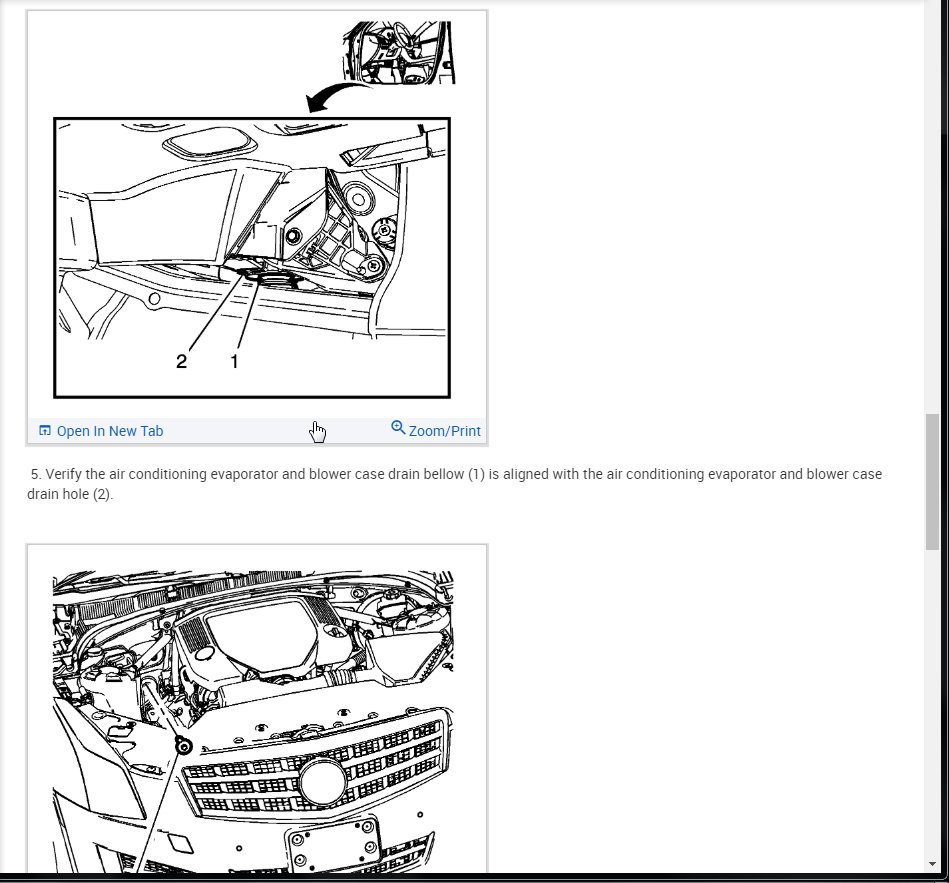 2 1

Open In New Tab

Zoom/Print

5. Verify the air conditioning evaporator and blower case drain bellow (1) is aligned with the air conditioning evaporator and blower case drain hole (2).