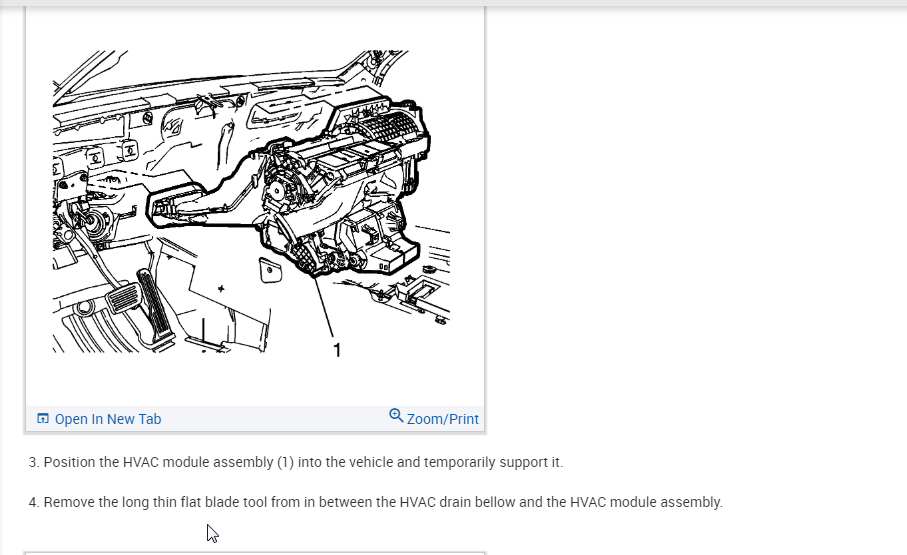 1

Open In New Tab

Zoom/Print

3. Position the HVAC module assembly (1) into the vehicle and temporarily support it.

4. Remove the long thin flat blade tool from in between the HVAC drain bellow and the HVAC module assembly.