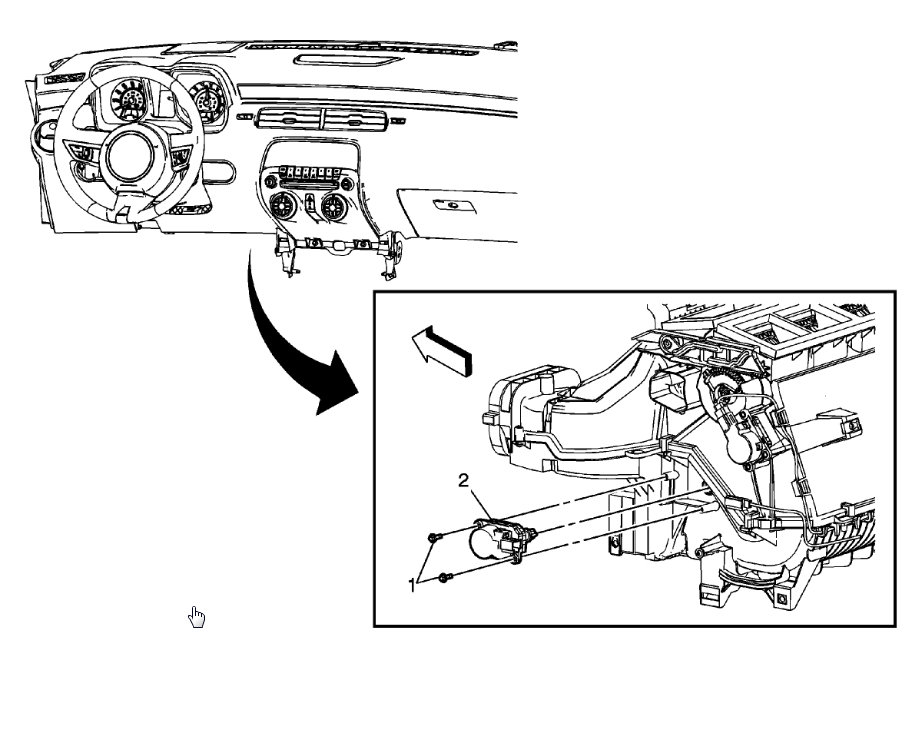 2

1