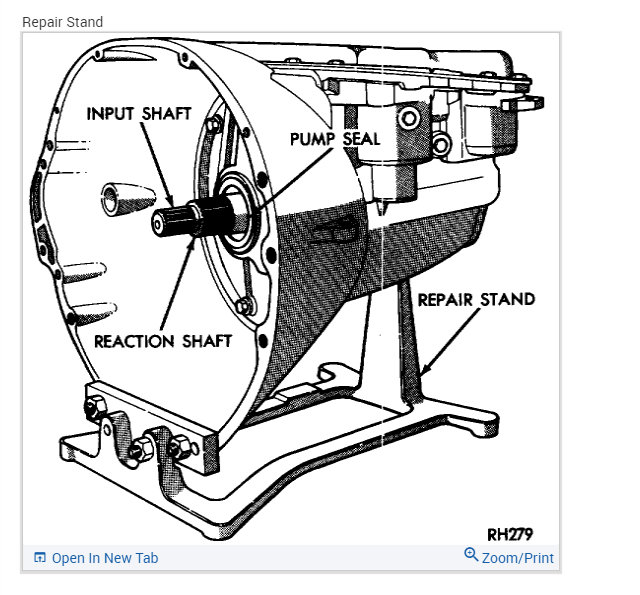 Repair Stand

INPUT SHAFT
PUMP SEAL
REPAIR STAND
REACTION SHAFT
RH279

Open In New Tab
Zoom/Print