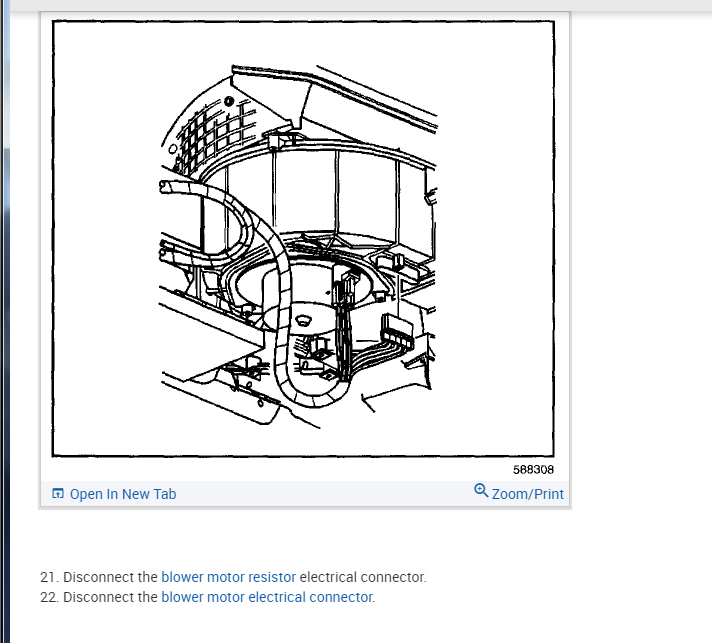 588308

Open In New Tab

Zoom/Print

21. Disconnect the blower motor resistor electrical connector.
22. Disconnect the blower motor electrical connector.