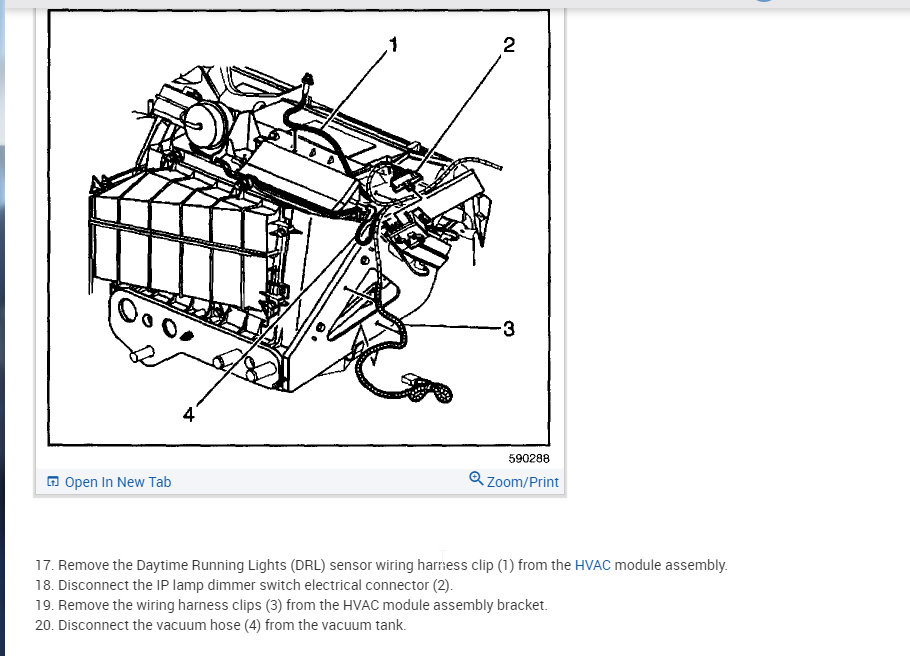 1
2
3
4
590288

Open In New Tab
Zoom/Print

17. Remove the Daytime Running Lights (DRL) sensor wiring harness clip (1) from the HVAC module assembly.
18. Disconnect the IP lamp dimmer switch electrical connector (2).
19. Remove the wiring harness clips (3) from the HVAC module assembly bracket.
20. Disconnect the vacuum hose (4) from the vacuum tank.