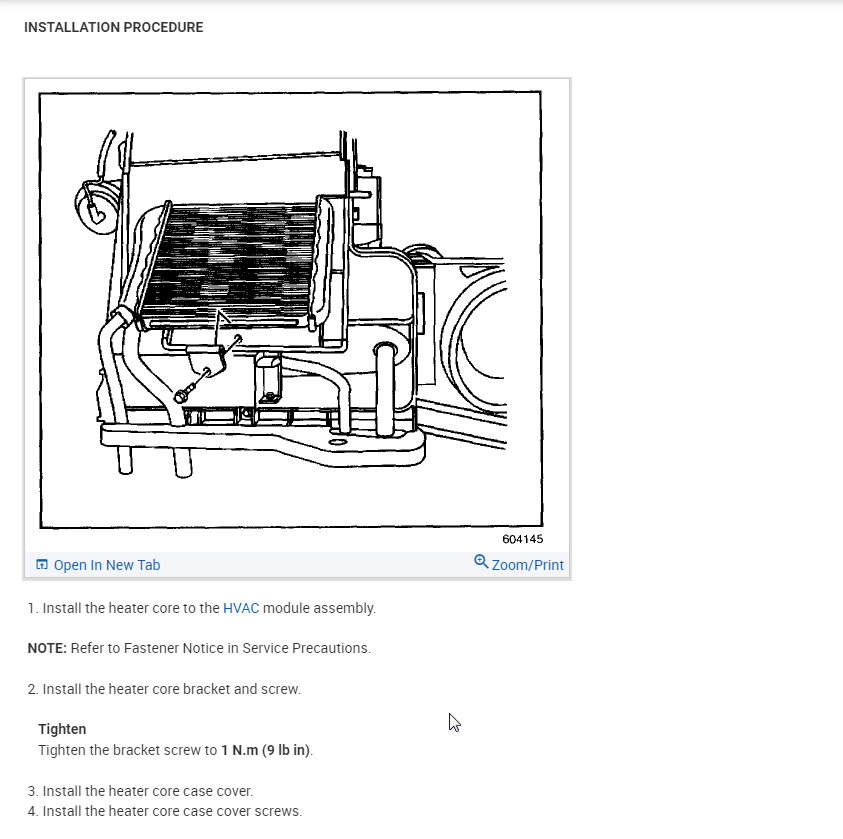 INSTALLATION PROCEDURE

604145

Open In New Tab

Zoom/Print

1. Install the heater core to the HVAC module assembly.

NOTE: Refer to Fastener Notice in Service Precautions.

2. Install the heater core bracket and screw.

Tighten
Tighten the bracket screw to 1 N.m (9 lb in).

3. Install the heater core case cover.
4. Install the heater core case cover screws.