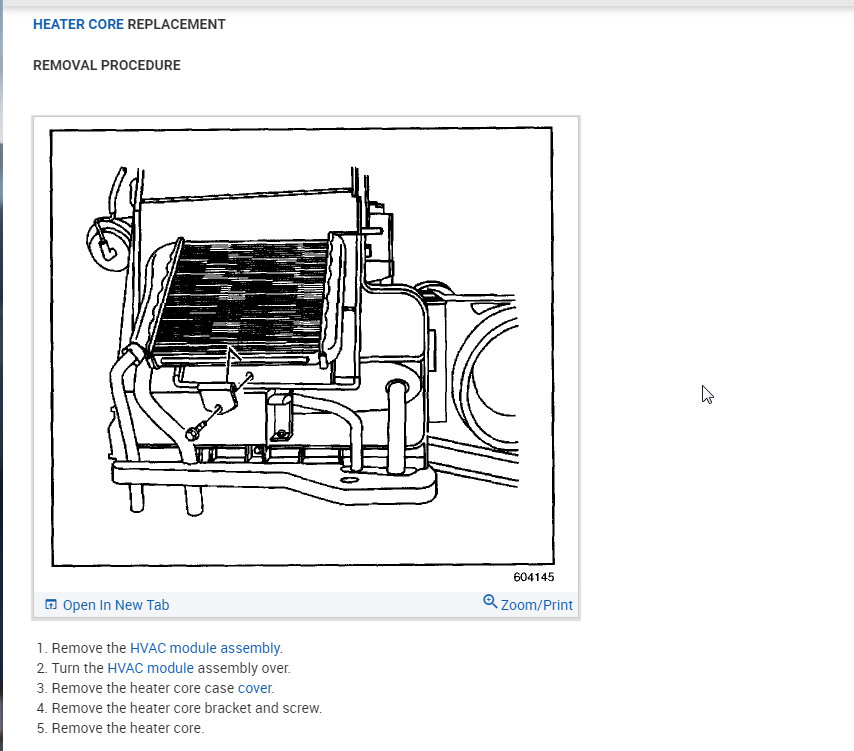 HEATER CORE REPLACEMENT

REMOVAL PROCEDURE

604145

Open In New Tab

Zoom/Print

1. Remove the HVAC module assembly.
2. Turn the HVAC module assembly over.
3. Remove the heater core case cover.
4. Remove the heater core bracket and screw.
5. Remove the heater core.