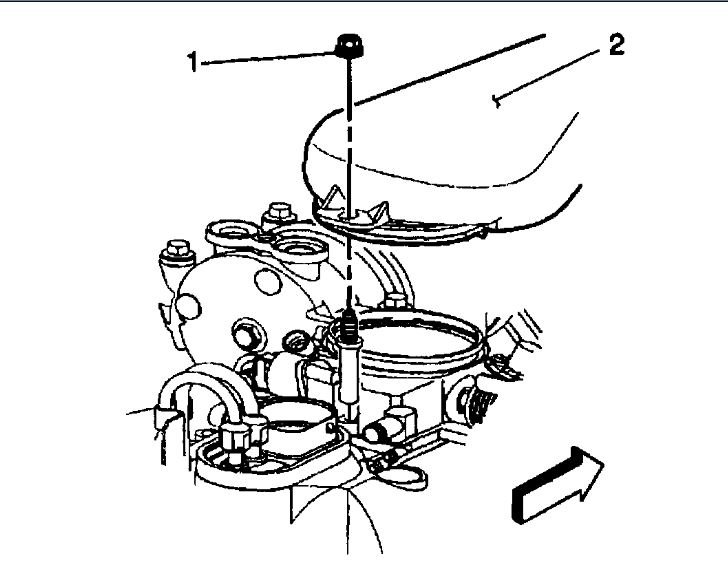 1
2