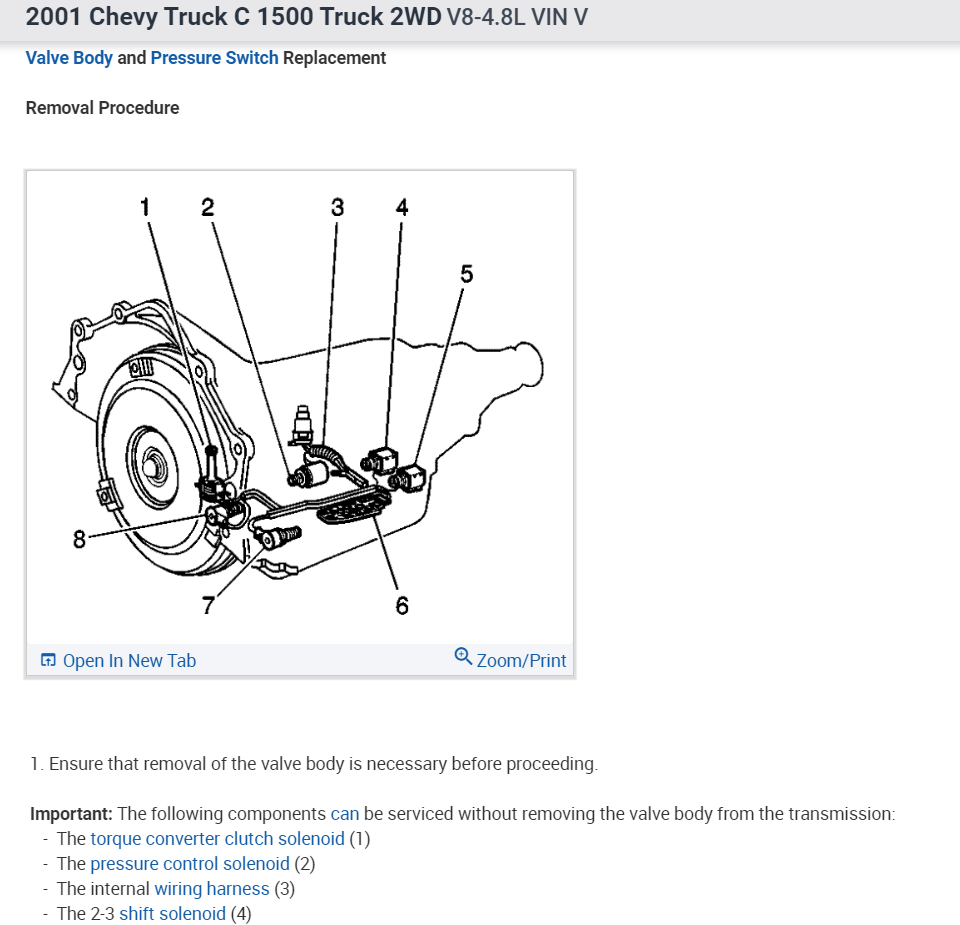 2001 Chevy Truck C 1500 Truck 2WD V8-4.8L VIN V

Valve Body and Pressure Switch Replacement

Removal Procedure

1
2
3
4
5
8
7
6

Open In New Tab
Zoom/Print

1. Ensure that removal of the valve body is necessary before proceeding.

Important: The following components can be serviced without removing the valve body from the transmission:
- The torque converter clutch solenoid (1)
- The pressure control solenoid (2)
- The internal wiring harness (3)
- The 2-3 shift solenoid (4)