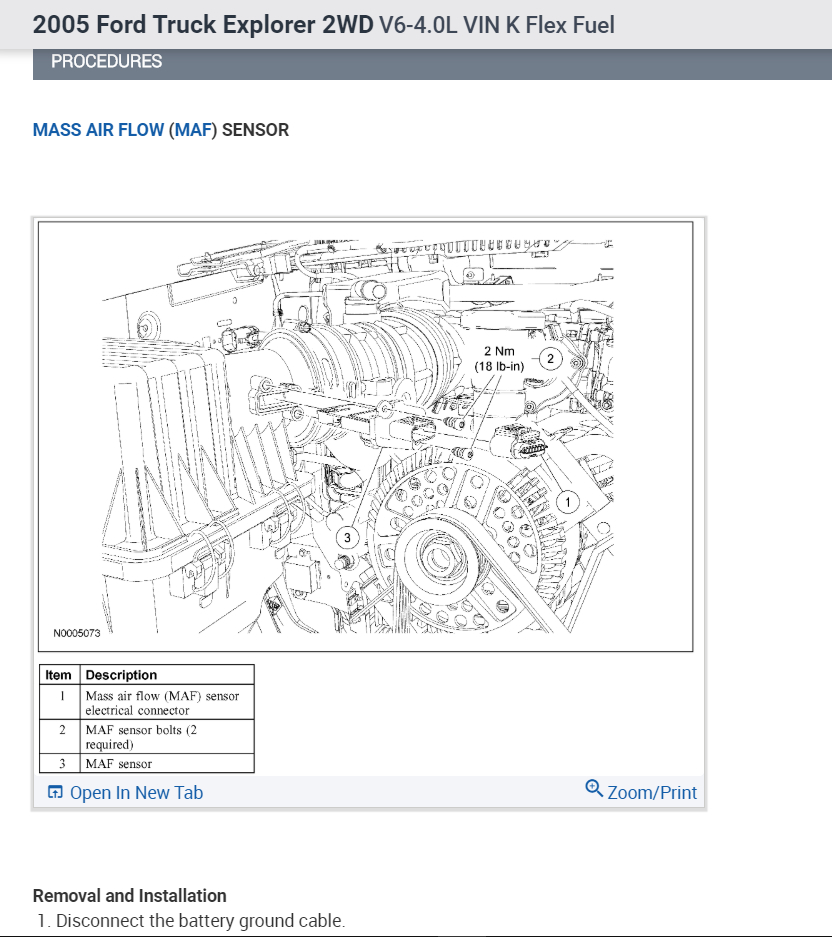 2005 Ford Truck Explorer 2WD V6-4.0L VIN K Flex Fuel

PROCEDURES

MASS AIR FLOW (MAF) SENSOR

2 Nm
(18 lb-in)
2
1
3
N0005073

| Item | Description |
|---|---|
| 1 | Mass air flow (MAF) sensor electrical connector |
| 2 | MAF sensor bolts (2 required) |
| 3 | MAF sensor |

Open In New Tab
Zoom/Print

Removal and Installation
1. Disconnect the battery ground cable.