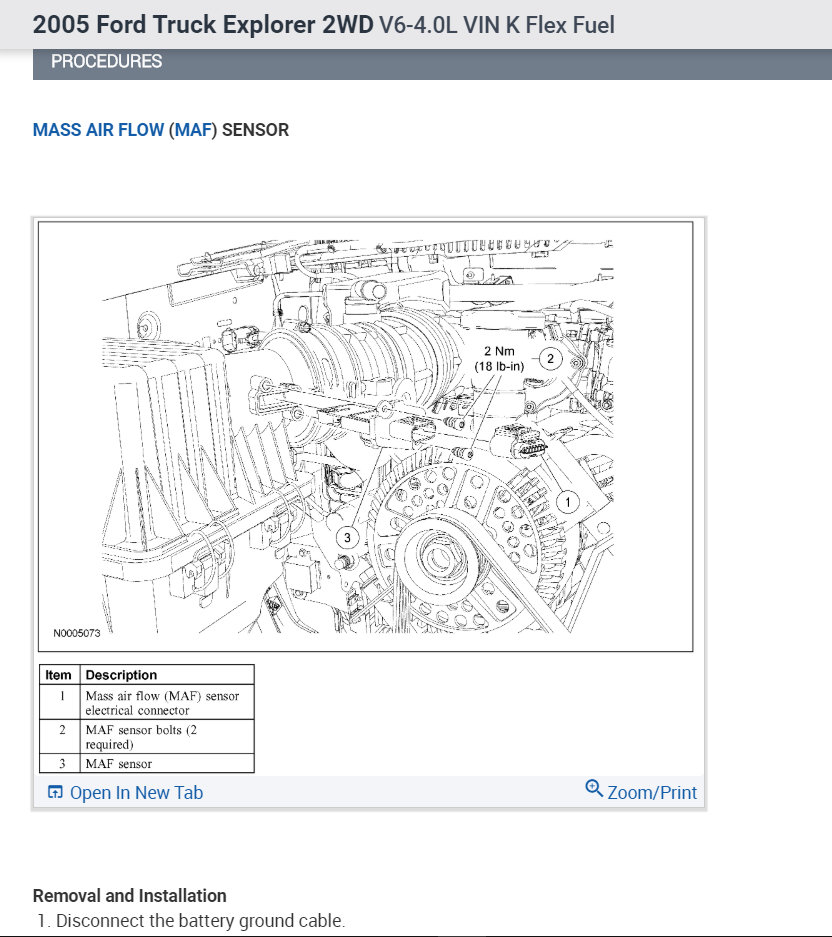 2005 Ford Truck Explorer 2WD V6-4.0L VIN K Flex Fuel

PROCEDURES

MASS AIR FLOW (MAF) SENSOR

2 Nm
(18 lb-in)

2

1

3

N0005073

| Item | Description |
|---|---|
| 1 | Mass air flow (MAF) sensor electrical connector |
| 2 | MAF sensor bolts (2 required) |
| 3 | MAF sensor |

Open In New Tab

Zoom/Print

Removal and Installation

1. Disconnect the battery ground cable.