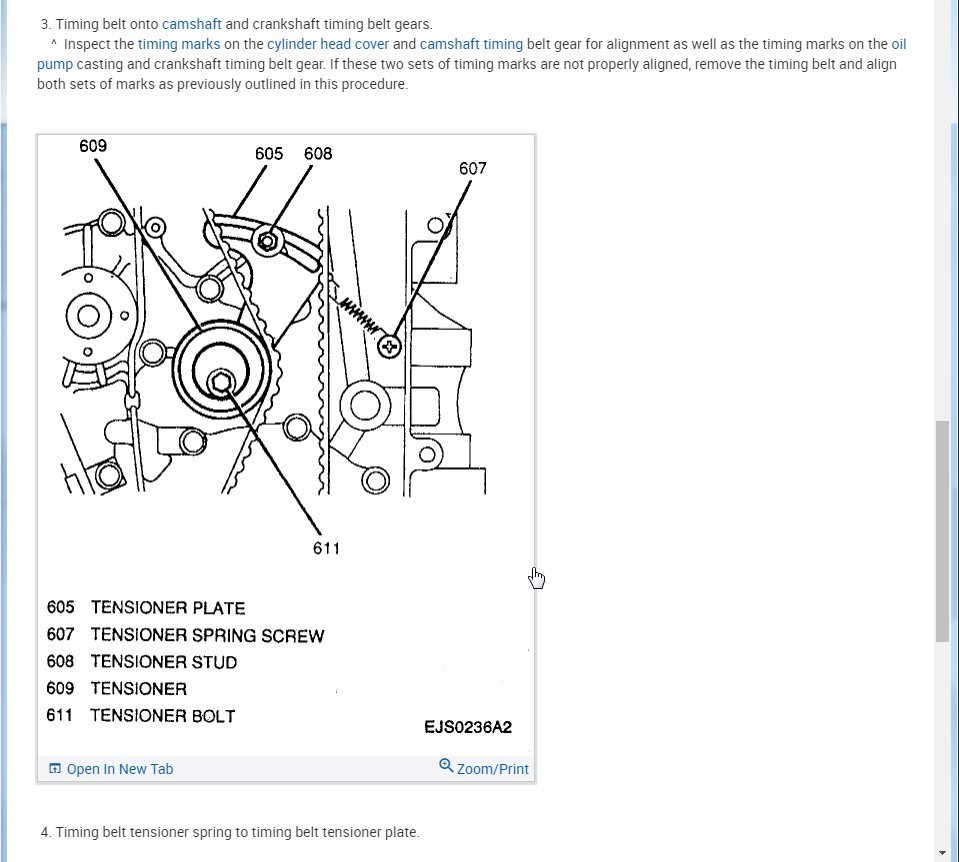 3. Timing belt onto camshaft and crankshaft timing belt gears.

^ Inspect the timing marks on the cylinder head cover and camshaft timing belt gear for alignment as well as the timing marks on the oil pump casting and crankshaft timing belt gear. If these two sets of timing marks are not properly aligned, remove the timing belt and align both sets of marks as previously outlined in this procedure.

609
605 608
607
611

605 TENSIONER PLATE
607 TENSIONER SPRING SCREW
608 TENSIONER STUD
609 TENSIONER
611 TENSIONER BOLT

EJS0236A2

Open In New Tab
Zoom/Print

4. Timing belt tensioner spring to timing belt tensioner plate.