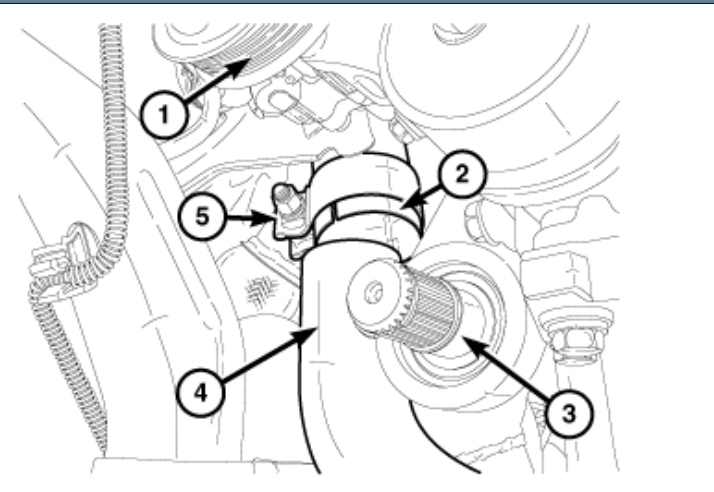 1
2
5
4
3