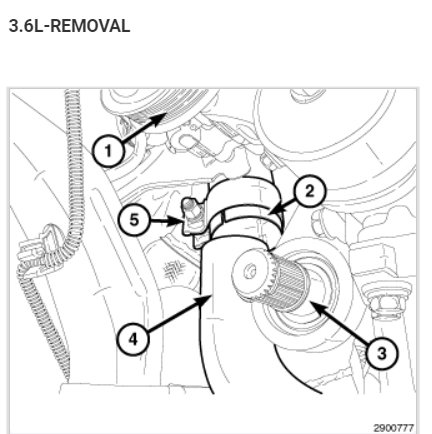 3.6L-REMOVAL

1
2
5
4
3

2900777