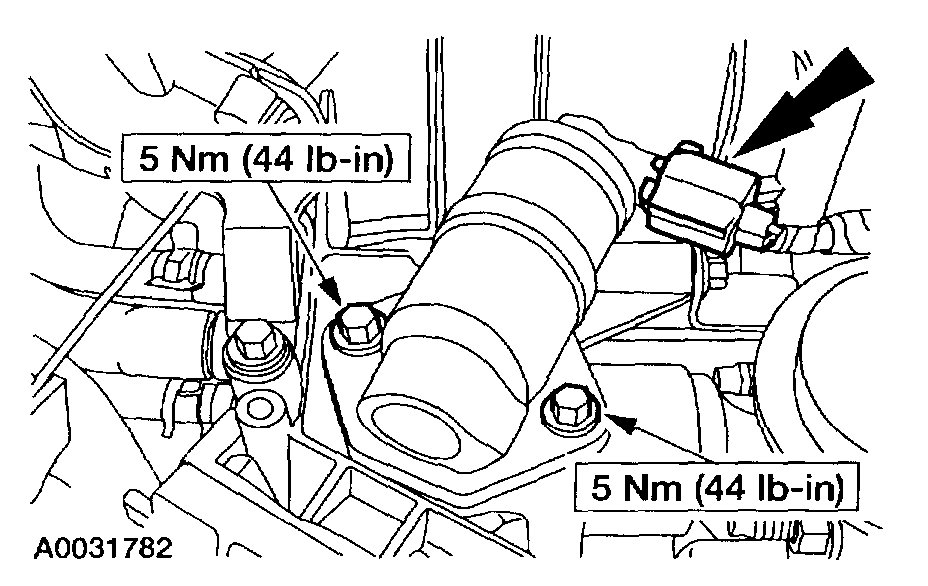 5 Nm (44 lb-in)

5 Nm (44 lb-in)

A0031782