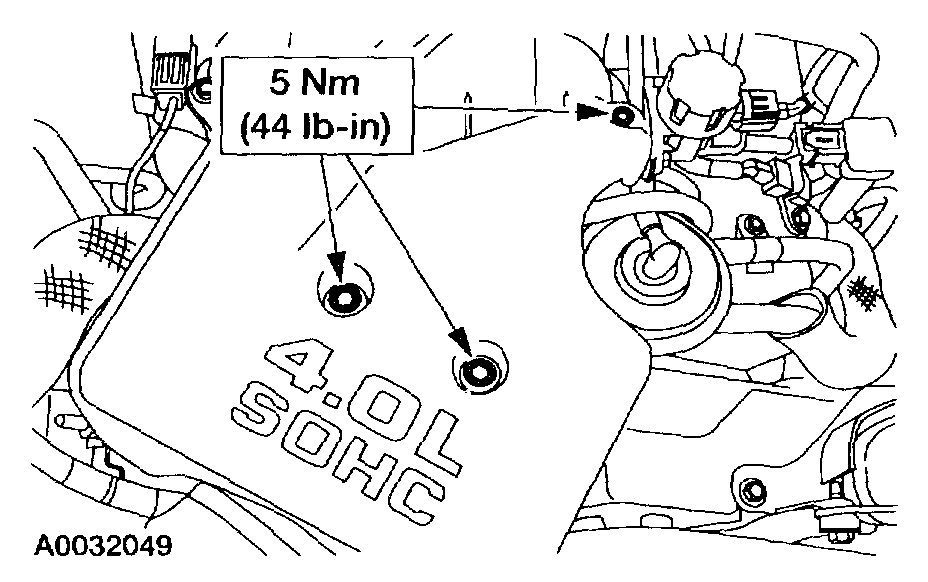 5 Nm
(44 lb-in)

4.0L
SOHC

A0032049