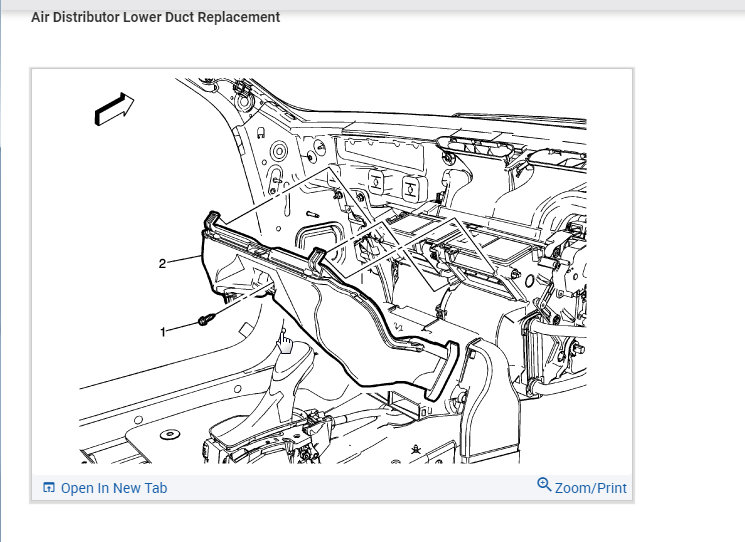 Air Distributor Lower Duct Replacement

2

1

Open In New Tab

Zoom/Print