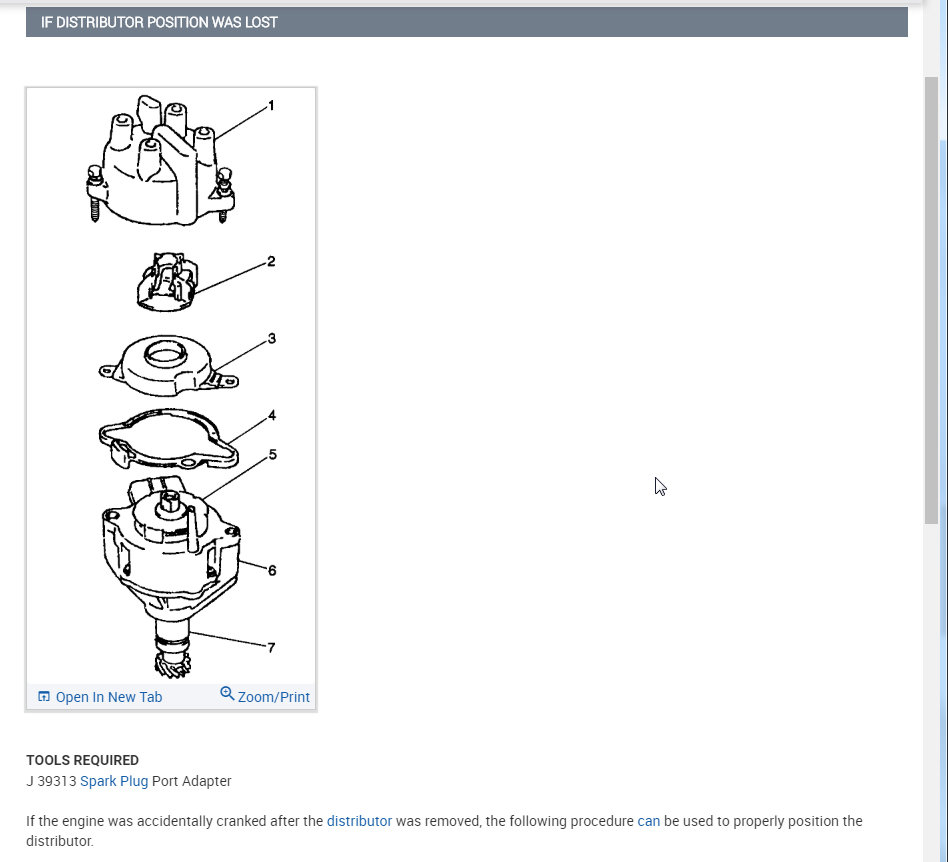 IF DISTRIBUTOR POSITION WAS LOST

1
2
3
4
5
6
7

Open In New Tab
Zoom/Print

TOOLS REQUIRED
J 39313 Spark Plug Port Adapter

If the engine was accidentally cranked after the distributor was removed, the following procedure can be used to properly position the distributor.