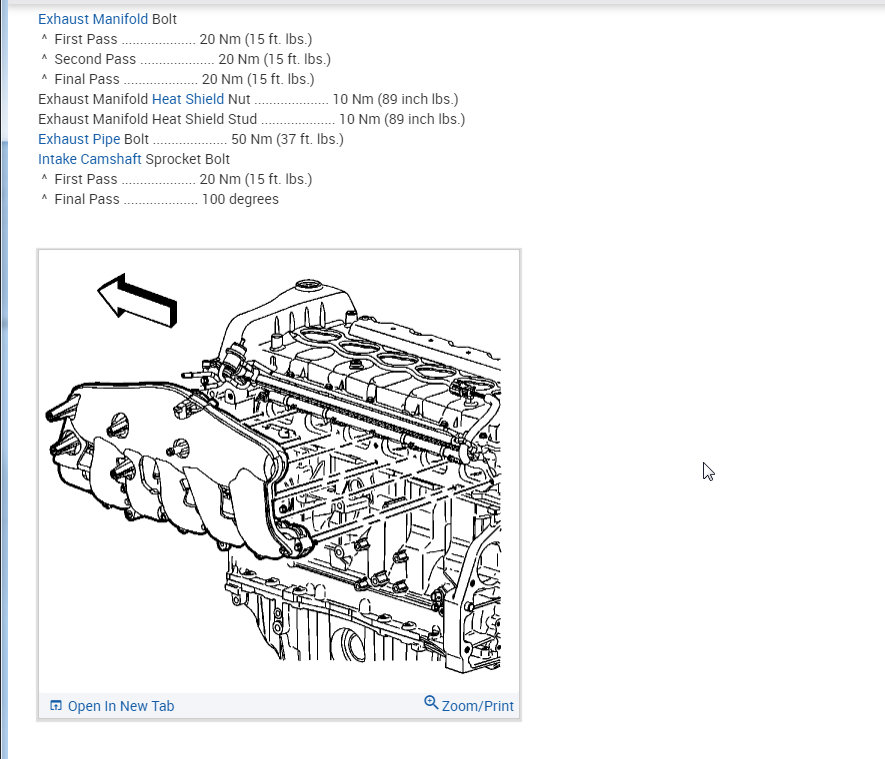 Exhaust Manifold Bolt
^ First Pass .................... 20 Nm (15 ft. lbs.)
^ Second Pass .................... 20 Nm (15 ft. lbs.)
^ Final Pass .................... 20 Nm (15 ft. lbs.)
Exhaust Manifold Heat Shield Nut .................... 10 Nm (89 inch lbs.)
Exhaust Manifold Heat Shield Stud .................... 10 Nm (89 inch lbs.)
Exhaust Pipe Bolt .................... 50 Nm (37 ft. lbs.)
Intake Camshaft Sprocket Bolt
^ First Pass .................... 20 Nm (15 ft. lbs.)
^ Final Pass .................... 100 degrees

Open In New Tab
Zoom/Print