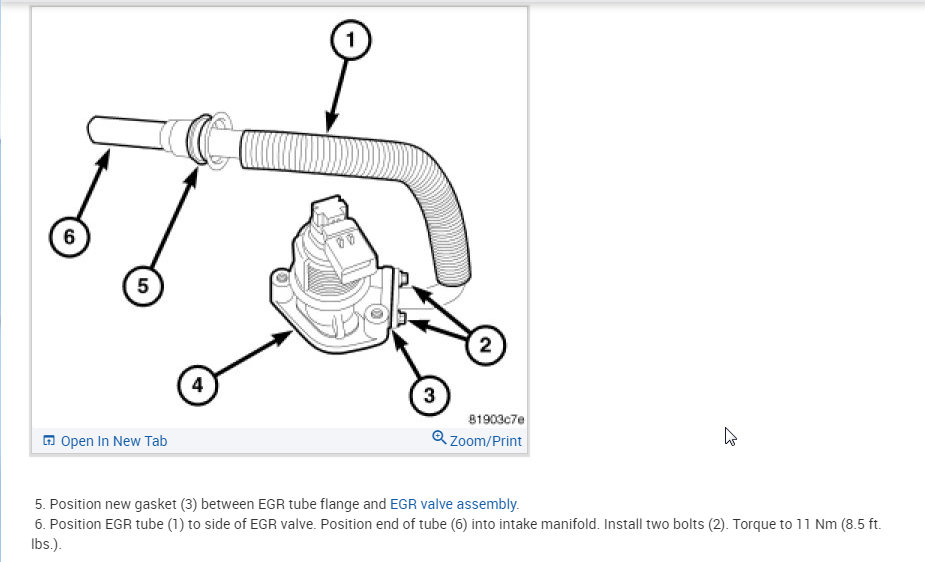 1
6
5
2
4
3
81903c7e
Open In New Tab
Zoom/Print

5. Position new gasket (3) between EGR tube flange and EGR valve assembly.
6. Position EGR tube (1) to side of EGR valve. Position end of tube (6) into intake manifold. Install two bolts (2). Torque to 11 Nm (8.5 ft. lbs.).