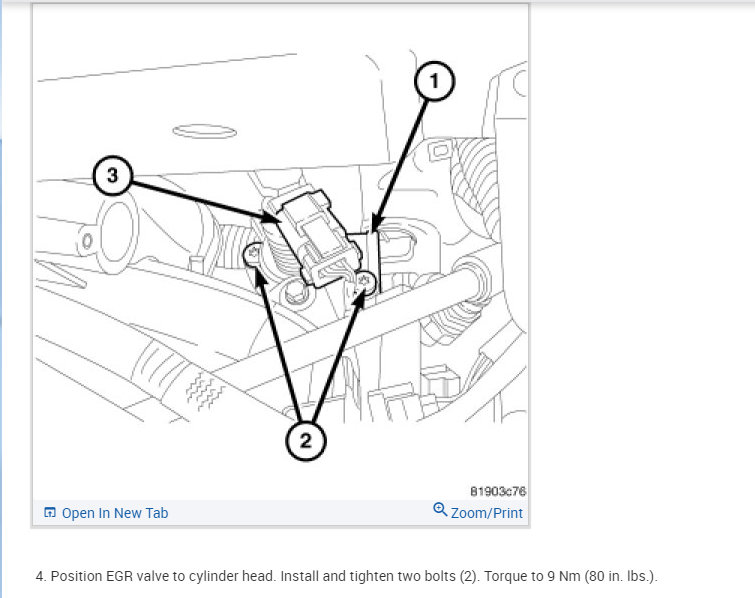 1
3
2
81903c76
Open In New Tab
Zoom/Print

4. Position EGR valve to cylinder head. Install and tighten two bolts (2). Torque to 9 Nm (80 in. lbs.).