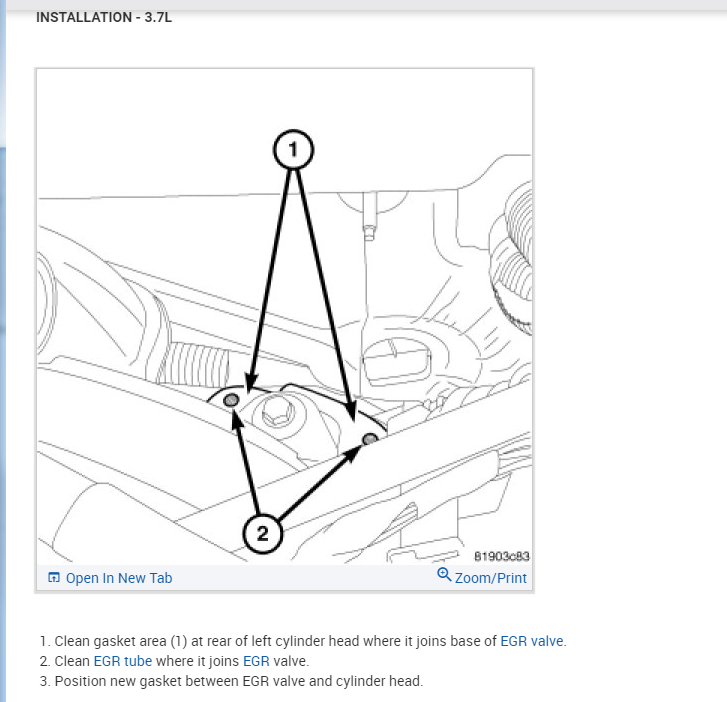 INSTALLATION - 3.7L

1

2

81903c83

Open In New Tab

Zoom/Print

1. Clean gasket area (1) at rear of left cylinder head where it joins base of EGR valve.
2. Clean EGR tube where it joins EGR valve.
3. Position new gasket between EGR valve and cylinder head.