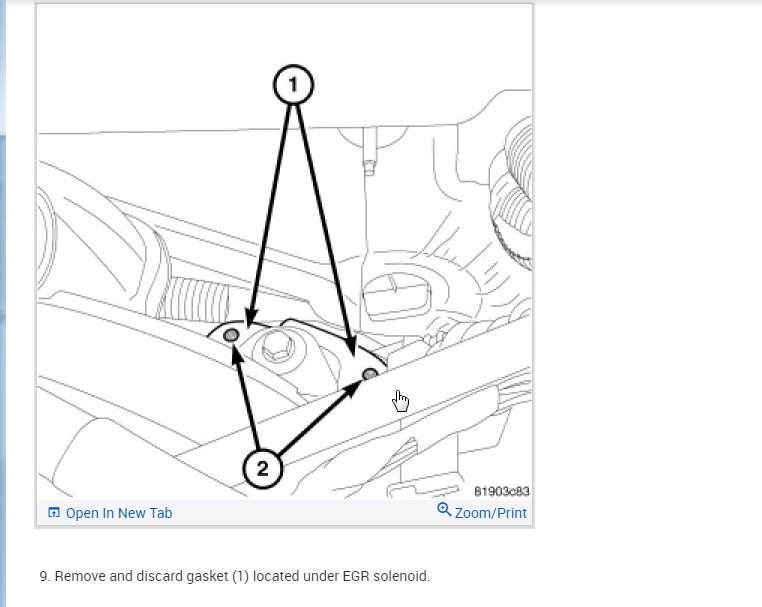 1

2

81903c83

Open In New Tab

Zoom/Print

9. Remove and discard gasket (1) located under EGR solenoid.