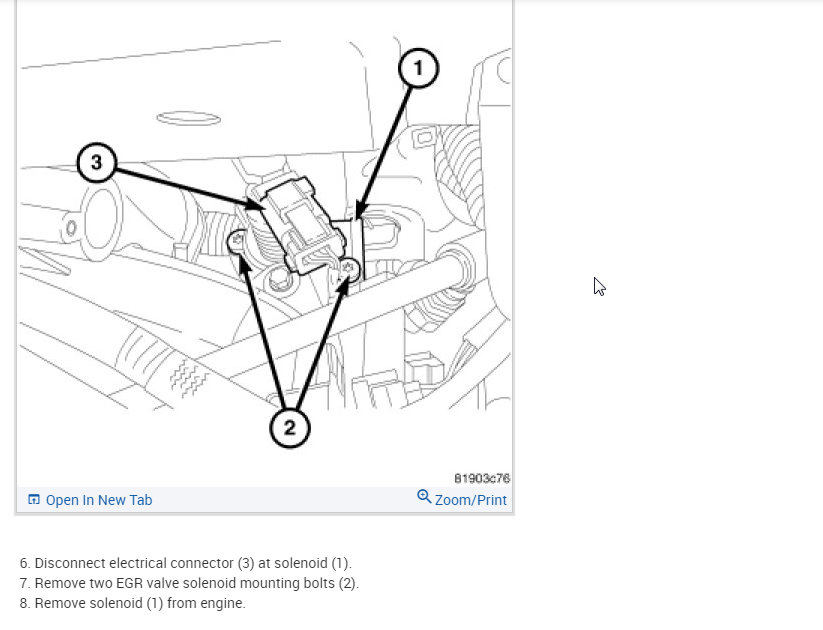 1
3
2
81903c76
Open In New Tab
Zoom/Print

6. Disconnect electrical connector (3) at solenoid (1).
7. Remove two EGR valve solenoid mounting bolts (2).
8. Remove solenoid (1) from engine.