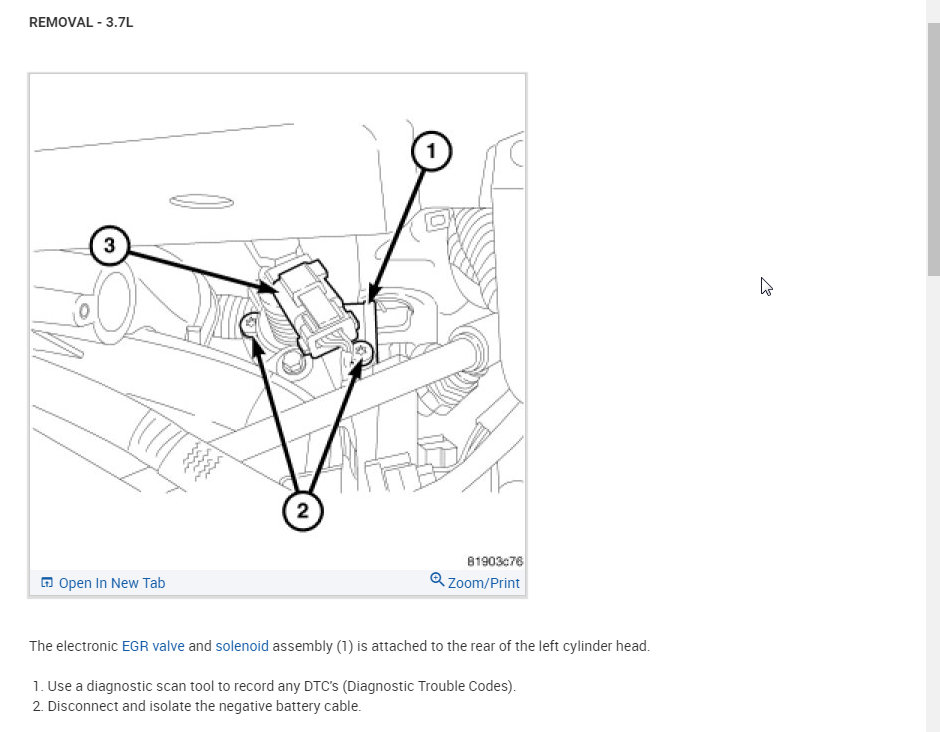 REMOVAL - 3.7L

1

3

2

81903c76

Open In New Tab

Zoom/Print

The electronic EGR valve and solenoid assembly (1) is attached to the rear of the left cylinder head.

1. Use a diagnostic scan tool to record any DTC's (Diagnostic Trouble Codes).
2. Disconnect and isolate the negative battery cable.