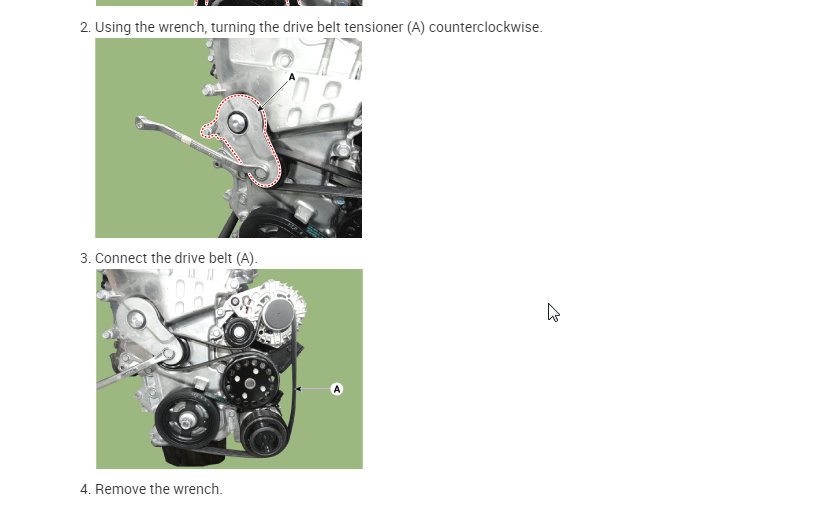 2. Using the wrench, turning the drive belt tensioner (A) counterclockwise.

A

3. Connect the drive belt (A).

A

4. Remove the wrench.