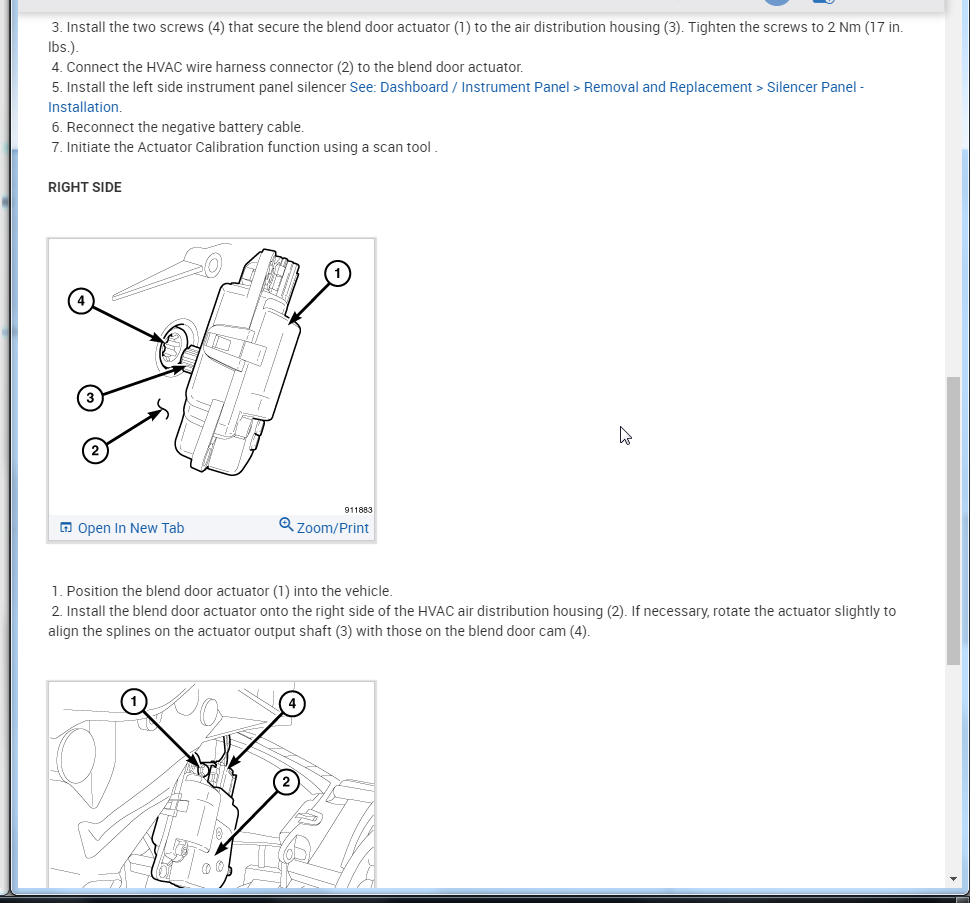 3. Install the two screws (4) that secure the blend door actuator (1) to the air distribution housing (3). Tighten the screws to 2 Nm (17 in. lbs.).
4. Connect the HVAC wire harness connector (2) to the blend door actuator.
5. Install the left side instrument panel silencer See: Dashboard / Instrument Panel > Removal and Replacement > Silencer Panel - Installation.
6. Reconnect the negative battery cable.
7. Initiate the Actuator Calibration function using a scan tool .

RIGHT SIDE

1
4
3
2
911883
Open In New Tab
Zoom/Print

1. Position the blend door actuator (1) into the vehicle.
2. Install the blend door actuator onto the right side of the HVAC air distribution housing (2). If necessary, rotate the actuator slightly to align the splines on the actuator output shaft (3) with those on the blend door cam (4).

1
4
2