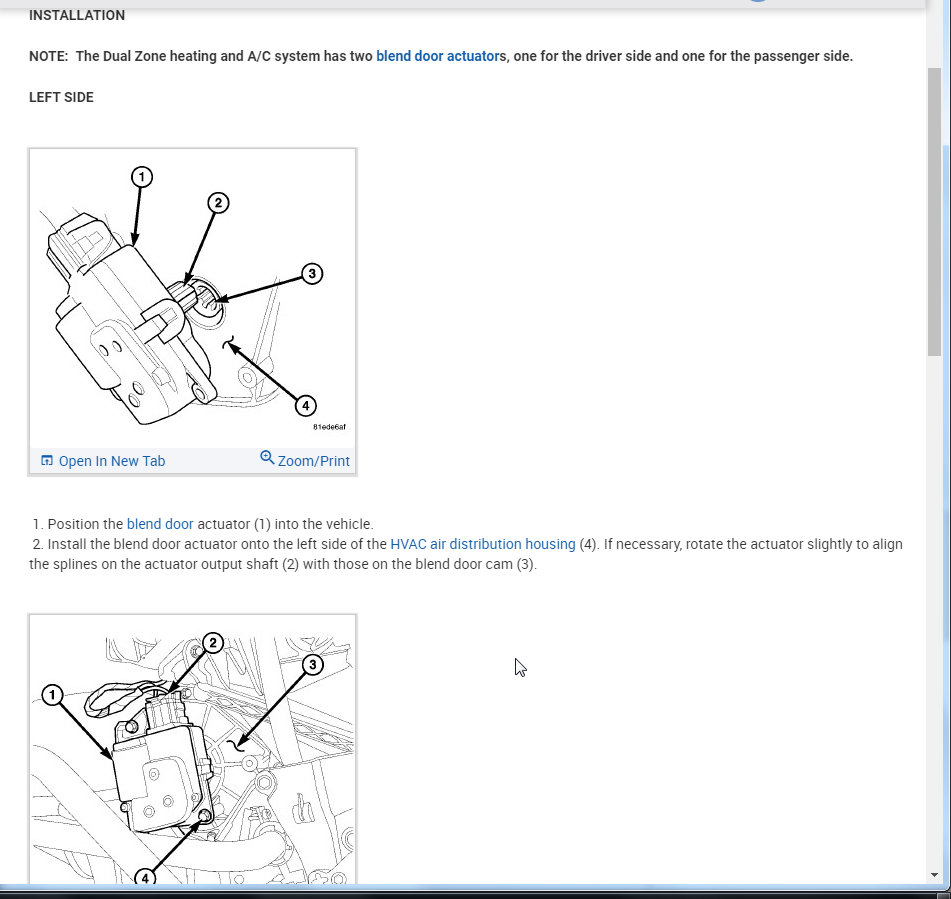 INSTALLATION

NOTE: The Dual Zone heating and A/C system has two blend door actuators, one for the driver side and one for the passenger side.

LEFT SIDE

1
2
3
4
81ede6af

Open In New Tab
Zoom/Print

1. Position the blend door actuator (1) into the vehicle.
2. Install the blend door actuator onto the left side of the HVAC air distribution housing (4). If necessary, rotate the actuator slightly to align the splines on the actuator output shaft (2) with those on the blend door cam (3).

1
2
3
4