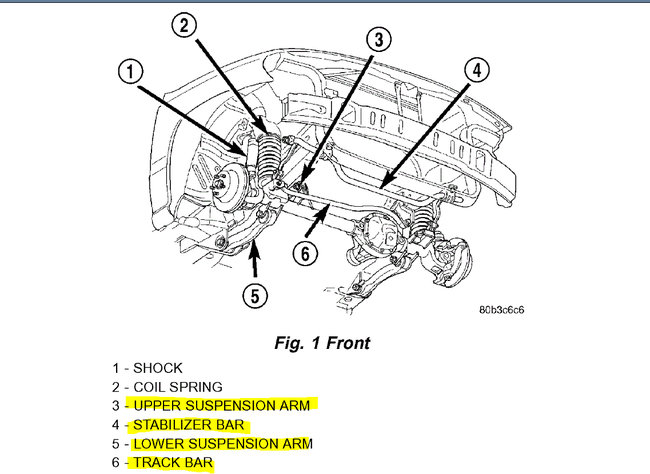 2
3
1
4
6
5
80b3c6c6

Fig. 1 Front

1 - SHOCK
2 - COIL SPRING
3 - UPPER SUSPENSION ARM
4 - STABILIZER BAR
5 - LOWER SUSPENSION ARM
6 - TRACK BAR