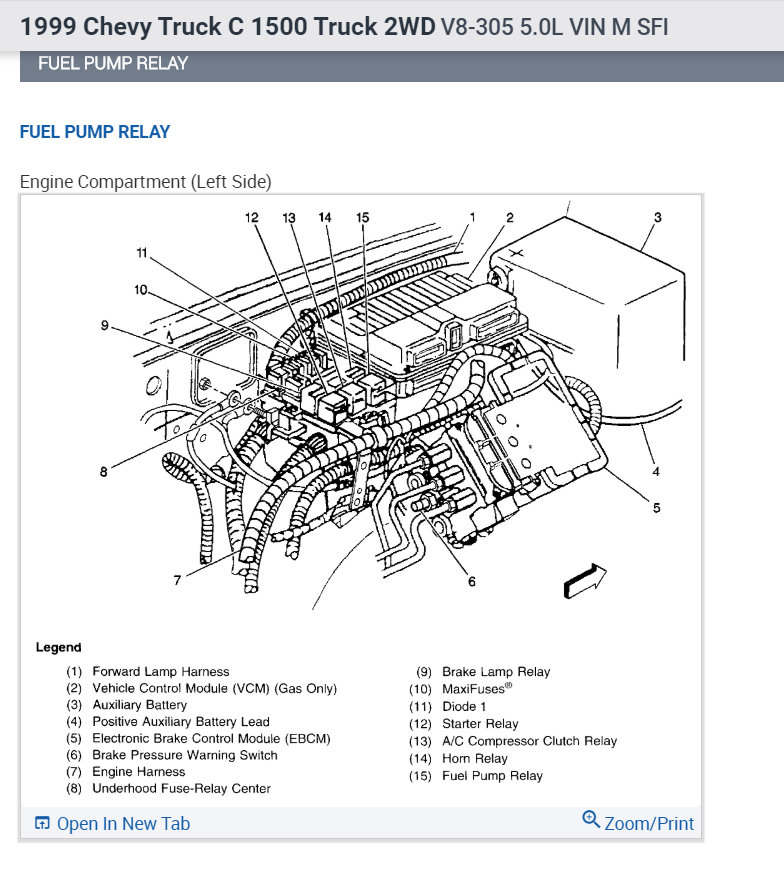 1999 Chevy Truck C 1500 Truck 2WD V8-305 5.0L VIN M SFI

FUEL PUMP RELAY

FUEL PUMP RELAY

Engine Compartment (Left Side)

12 13 14 15 1 2 3 11 10 9 8 7 6 5 4

Legend

(1) Forward Lamp Harness
(2) Vehicle Control Module (VCM) (Gas Only)
(3) Auxiliary Battery
(4) Positive Auxiliary Battery Lead
(5) Electronic Brake Control Module (EBCM)
(6) Brake Pressure Warning Switch
(7) Engine Harness
(8) Underhood Fuse-Relay Center

(9) Brake Lamp Relay
(10) MaxiFuses®
(11) Diode 1
(12) Starter Relay
(13) A/C Compressor Clutch Relay
(14) Horn Relay
(15) Fuel Pump Relay

Open In New Tab

Zoom/Print