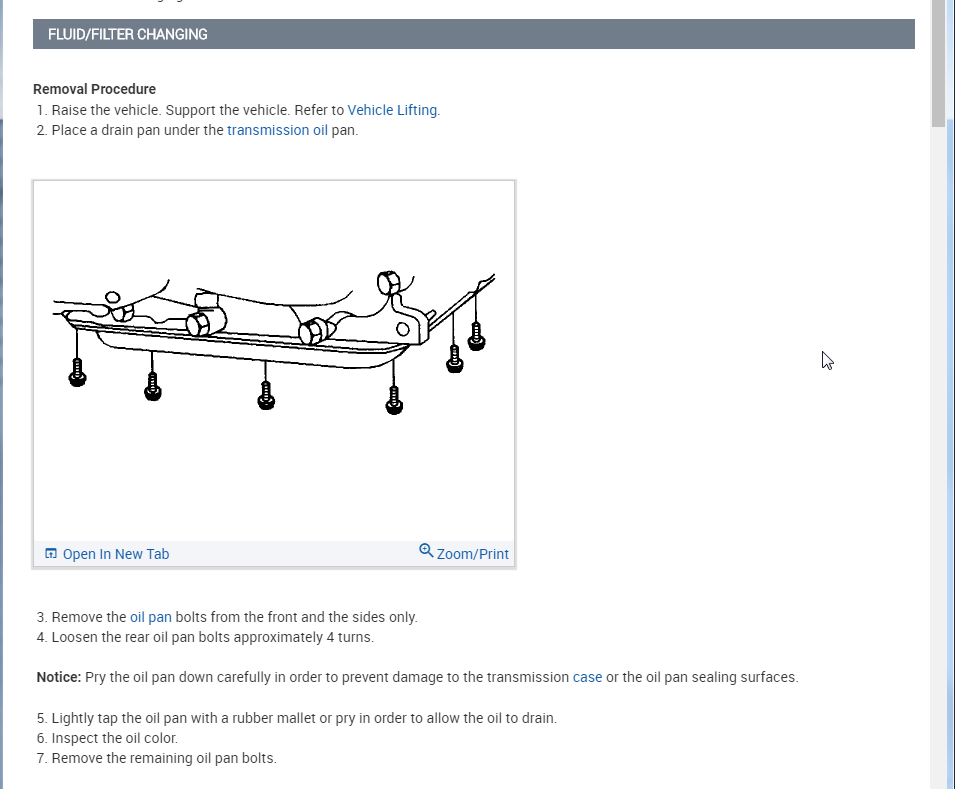 FLUID/FILTER CHANGING

Removal Procedure
1. Raise the vehicle. Support the vehicle. Refer to Vehicle Lifting.
2. Place a drain pan under the transmission oil pan.

Open In New Tab
Zoom/Print

3. Remove the oil pan bolts from the front and the sides only.
4. Loosen the rear oil pan bolts approximately 4 turns.

Notice: Pry the oil pan down carefully in order to prevent damage to the transmission case or the oil pan sealing surfaces.

5. Lightly tap the oil pan with a rubber mallet or pry in order to allow the oil to drain.
6. Inspect the oil color.
7. Remove the remaining oil pan bolts.