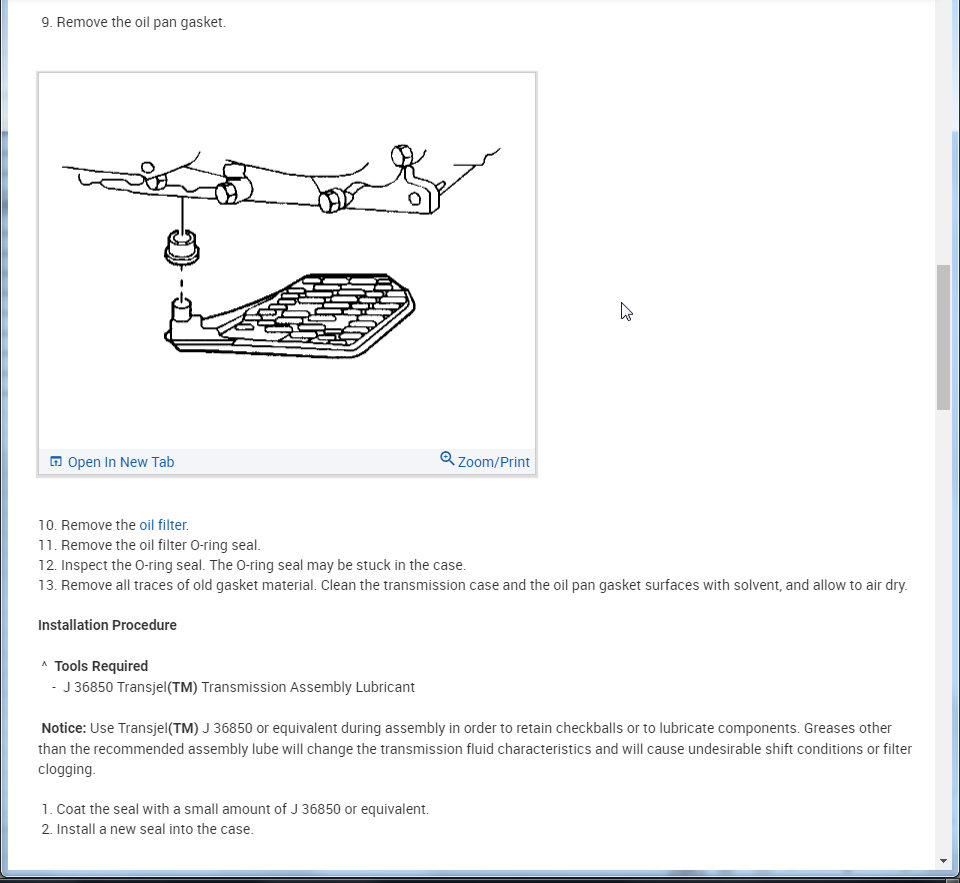 9. Remove the oil pan gasket.

Open In New Tab
Zoom/Print

10. Remove the oil filter.
11. Remove the oil filter O-ring seal.
12. Inspect the O-ring seal. The O-ring seal may be stuck in the case.
13. Remove all traces of old gasket material. Clean the transmission case and the oil pan gasket surfaces with solvent, and allow to air dry.

Installation Procedure

^ Tools Required
- J 36850 Transjel(TM) Transmission Assembly Lubricant

Notice: Use Transjel(TM) J 36850 or equivalent during assembly in order to retain checkballs or to lubricate components. Greases other than the recommended assembly lube will change the transmission fluid characteristics and will cause undesirable shift conditions or filter clogging.

1. Coat the seal with a small amount of J 36850 or equivalent.
2. Install a new seal into the case.