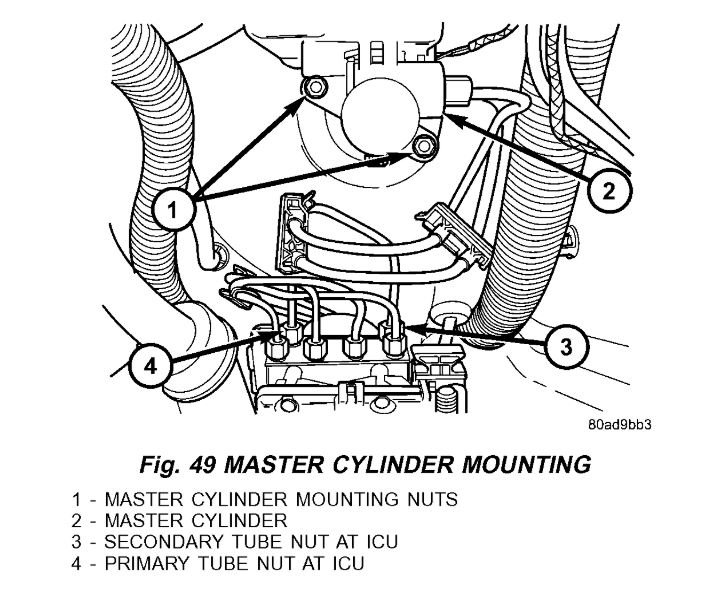 1

2

3

4

80ad9bb3

Fig. 49 MASTER CYLINDER MOUNTING

1 - MASTER CYLINDER MOUNTING NUTS
2 - MASTER CYLINDER
3 - SECONDARY TUBE NUT AT ICU
4 - PRIMARY TUBE NUT AT ICU