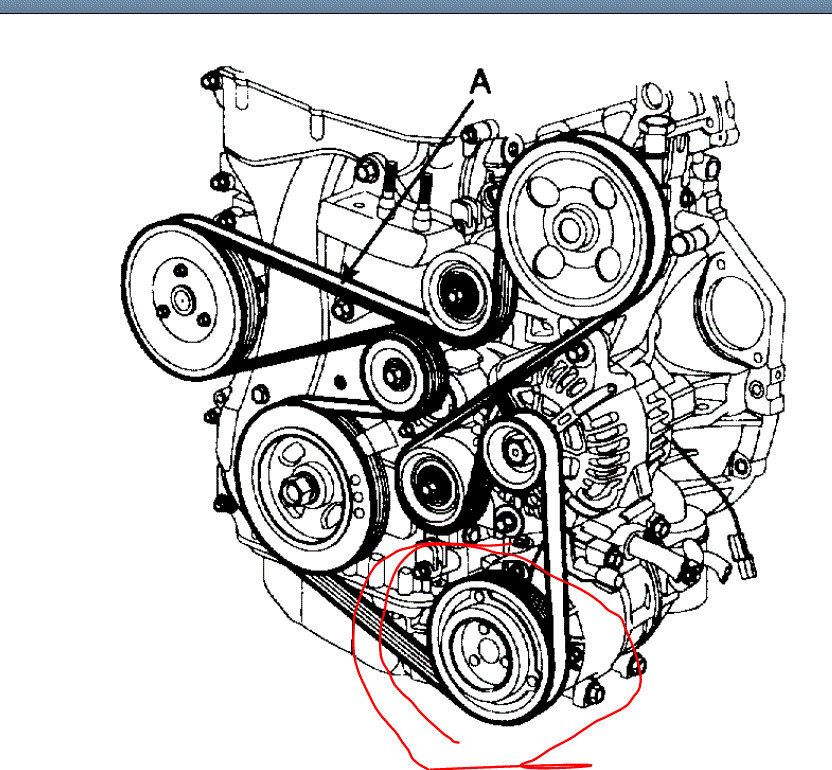 A