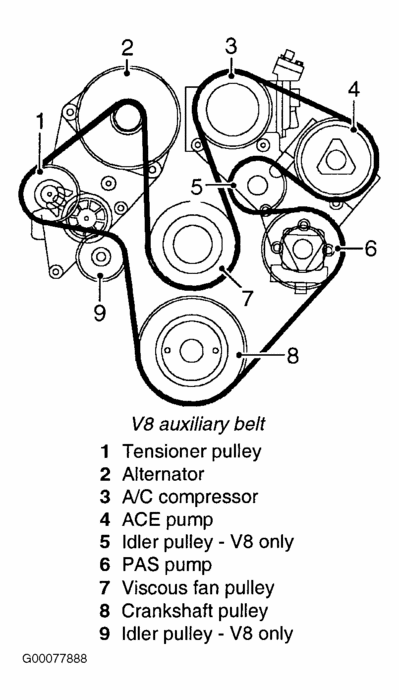 2
3
4
1
5
6
7
9
8

V8 auxiliary belt

1 Tensioner pulley
2 Alternator
3 A/C compressor
4 ACE pump
5 Idler pulley - V8 only
6 PAS pump
7 Viscous fan pulley
8 Crankshaft pulley
9 Idler pulley - V8 only

G00077888