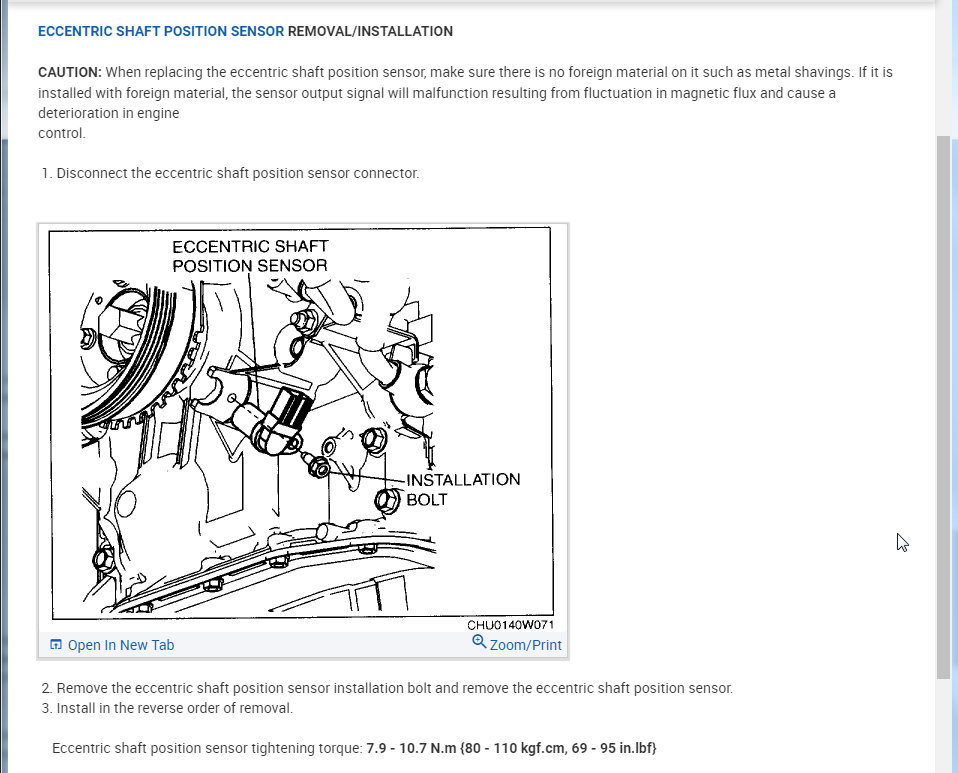 ECCENTRIC SHAFT POSITION SENSOR REMOVAL/INSTALLATION

CAUTION: When replacing the eccentric shaft position sensor, make sure there is no foreign material on it such as metal shavings. If it is installed with foreign material, the sensor output signal will malfunction resulting from fluctuation in magnetic flux and cause a deterioration in engine
control.

1. Disconnect the eccentric shaft position sensor connector.

ECCENTRIC SHAFT POSITION SENSOR

INSTALLATION BOLT

CHU0140W071

Open In New Tab

Zoom/Print

2. Remove the eccentric shaft position sensor installation bolt and remove the eccentric shaft position sensor.
3. Install in the reverse order of removal.

Eccentric shaft position sensor tightening torque: 7.9 - 10.7 N.m {80 - 110 kgf.cm, 69 - 95 in.lbf}