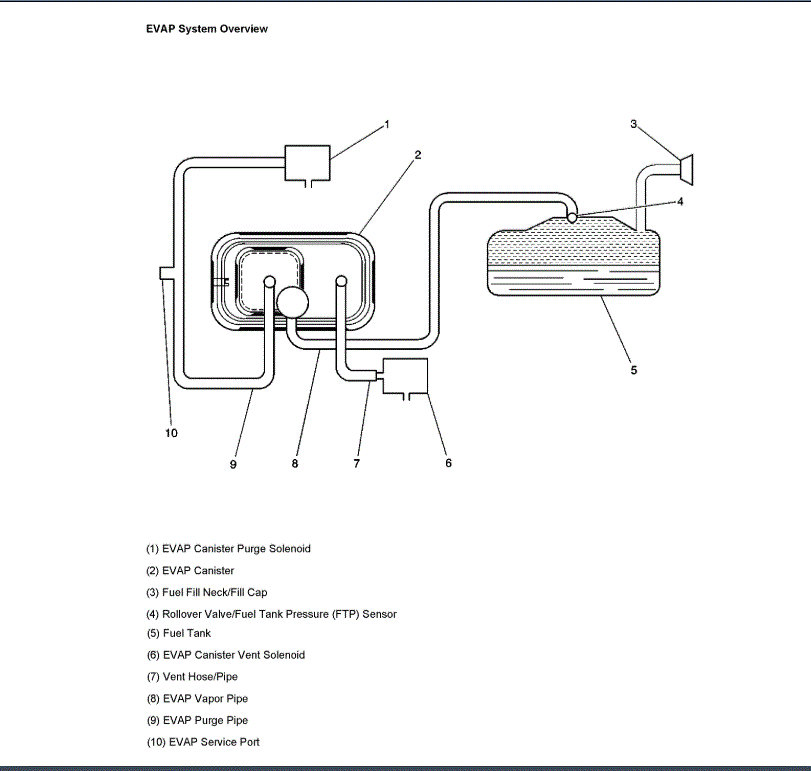 EVAP System Overview

1
2
3
4
5
10
9
8
7
6

(1) EVAP Canister Purge Solenoid

(2) EVAP Canister

(3) Fuel Fill Neck/Fill Cap

(4) Rollover Valve/Fuel Tank Pressure (FTP) Sensor

(5) Fuel Tank

(6) EVAP Canister Vent Solenoid

(7) Vent Hose/Pipe

(8) EVAP Vapor Pipe

(9) EVAP Purge Pipe

(10) EVAP Service Port