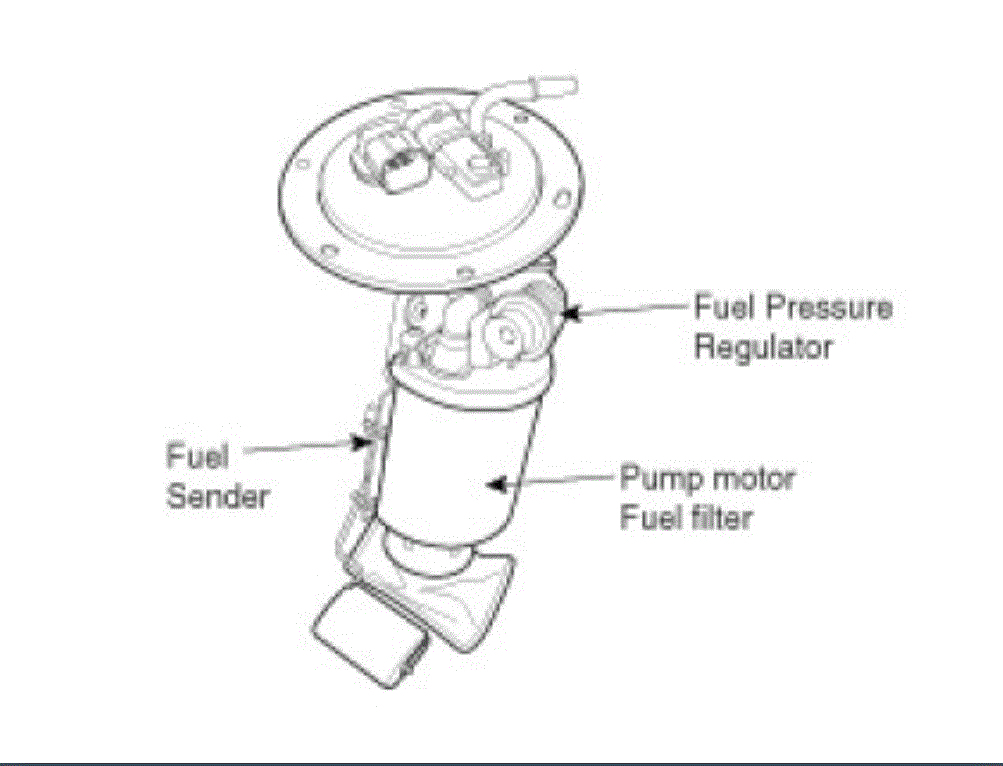 Fuel Pressure Regulator

Fuel Sender

Pump motor Fuel filter