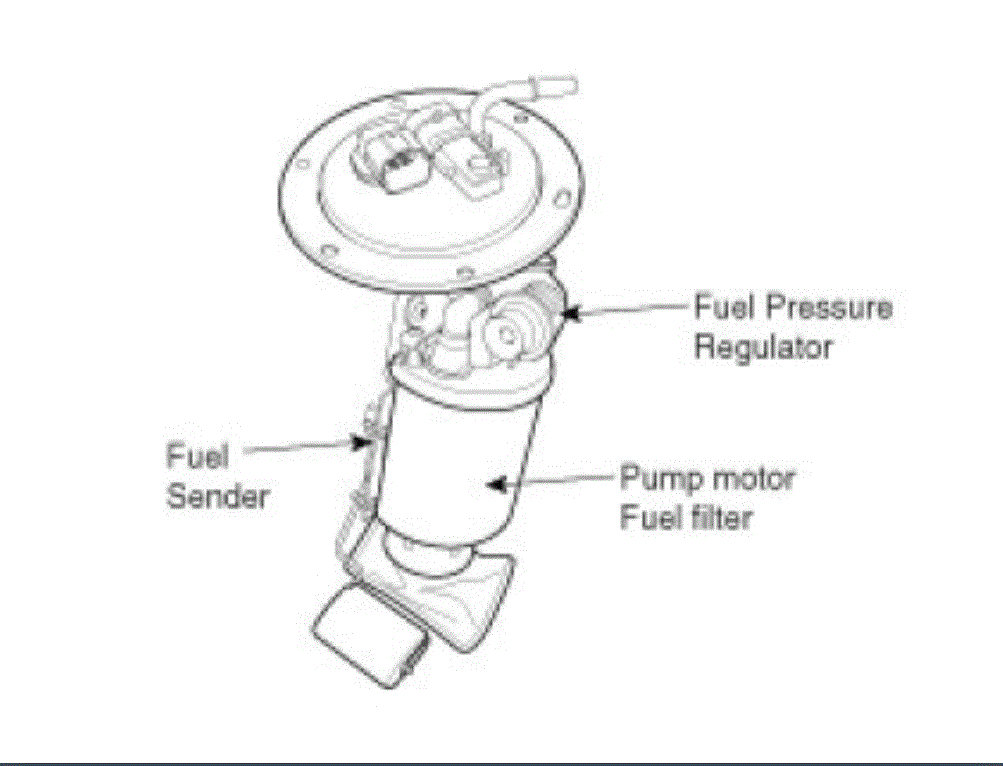 Fuel Pressure Regulator

Fuel Sender

Pump motor Fuel filter