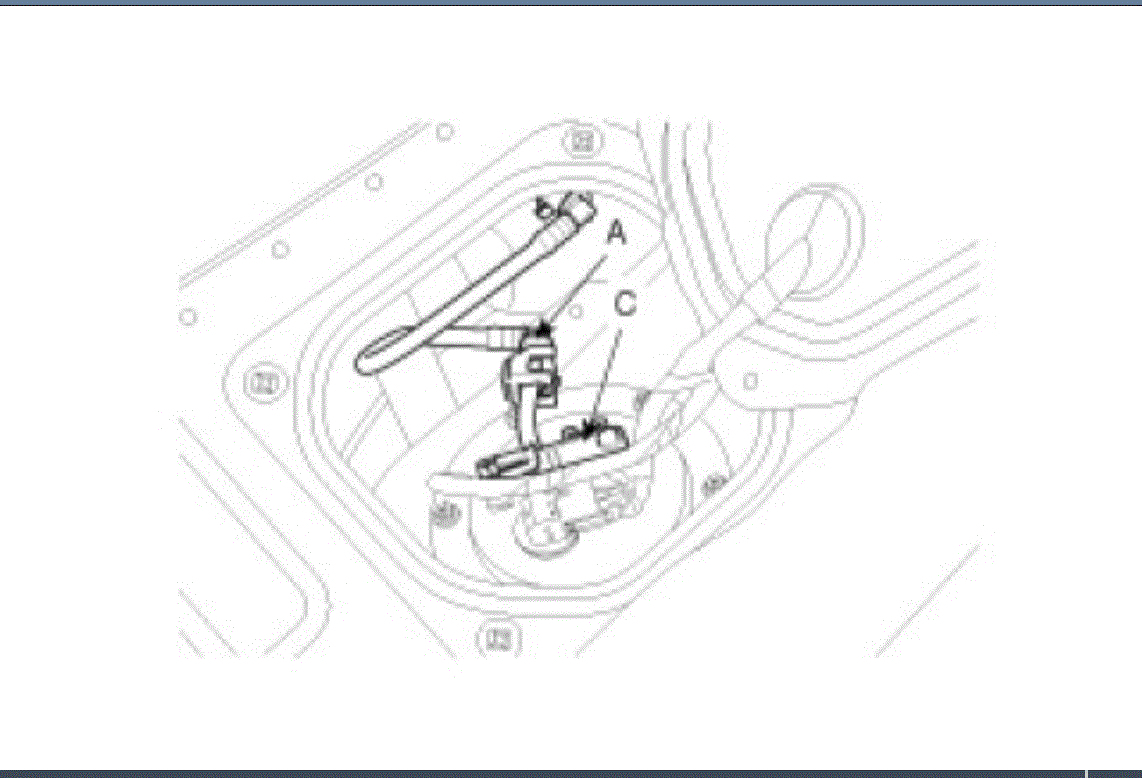 A

C