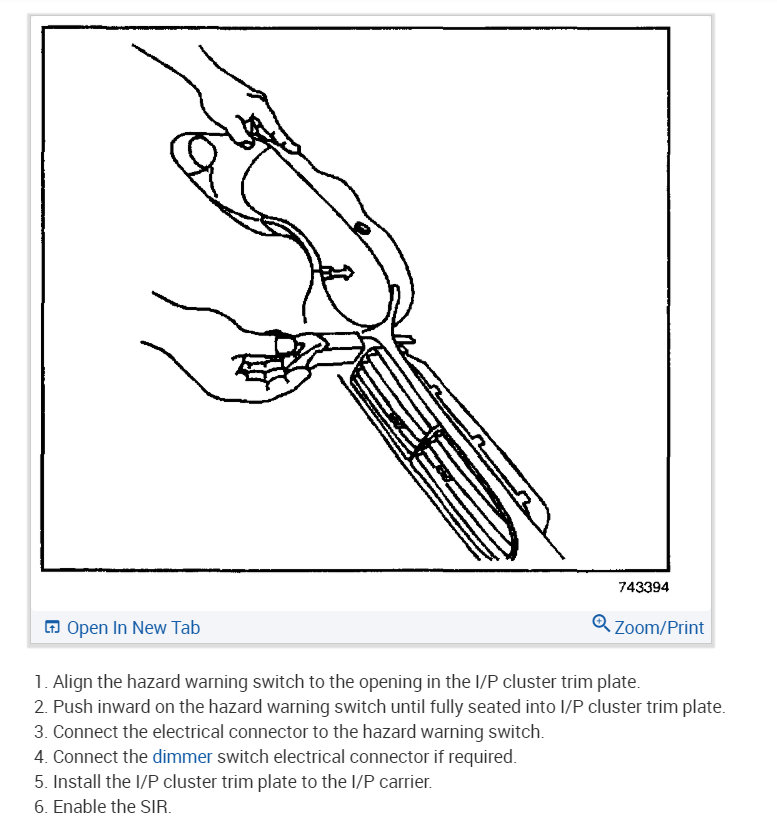 743394

Open In New Tab

Zoom/Print

1. Align the hazard warning switch to the opening in the I/P cluster trim plate.
2. Push inward on the hazard warning switch until fully seated into I/P cluster trim plate.
3. Connect the electrical connector to the hazard warning switch.
4. Connect the dimmer switch electrical connector if required.
5. Install the I/P cluster trim plate to the I/P carrier.
6. Enable the SIR.