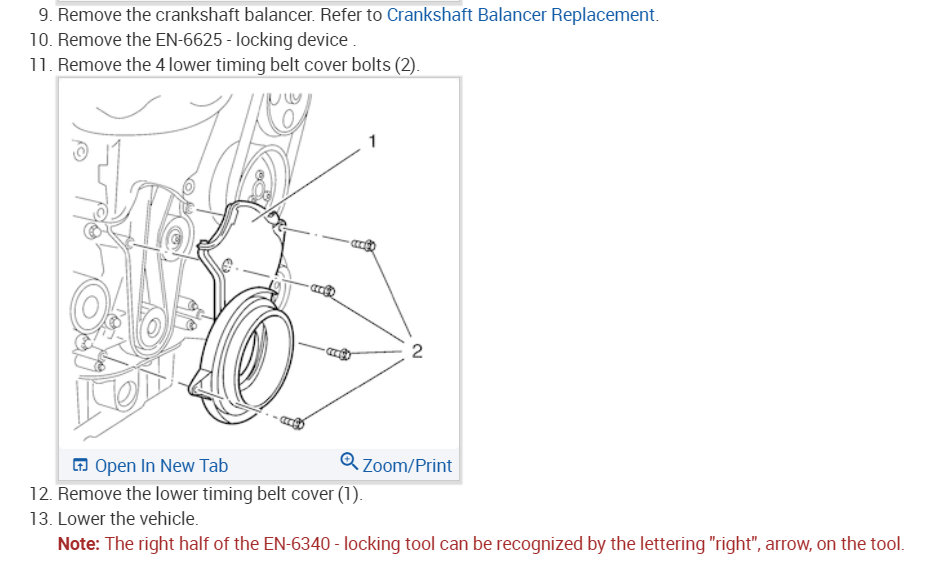 9. Remove the crankshaft balancer. Refer to Crankshaft Balancer Replacement.
10. Remove the EN-6625 - locking device .
11. Remove the 4 lower timing belt cover bolts (2).

1

2

Open In New Tab
Zoom/Print

12. Remove the lower timing belt cover (1).
13. Lower the vehicle.

Note: The right half of the EN-6340 - locking tool can be recognized by the lettering "right", arrow, on the tool.