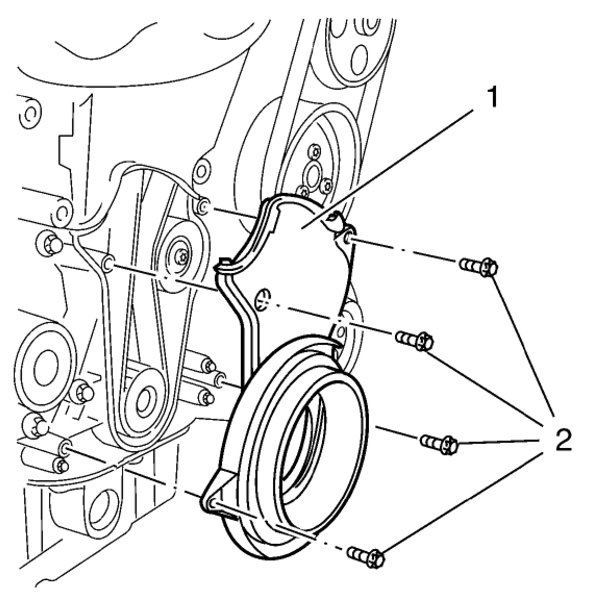 1
2