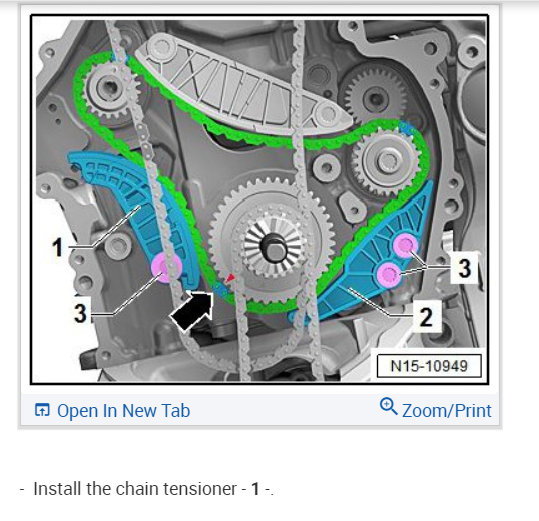 1

3

3

2

N15-10949

Open In New Tab

Zoom/Print

- Install the chain tensioner - **1** -.