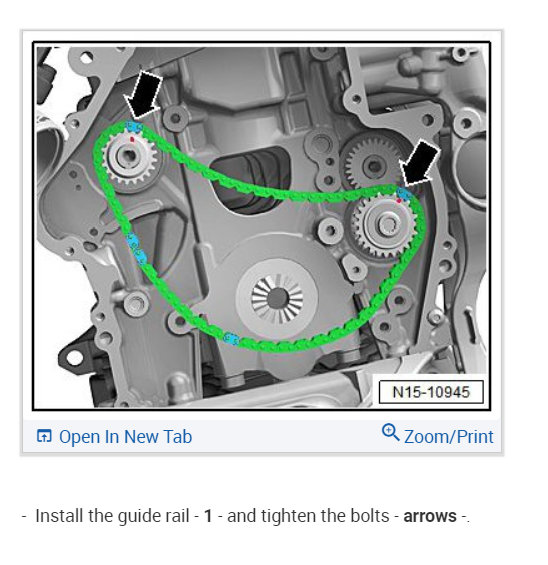 N15-10945

Open In New Tab

Zoom/Print

- Install the guide rail - 1 - and tighten the bolts - arrows -.